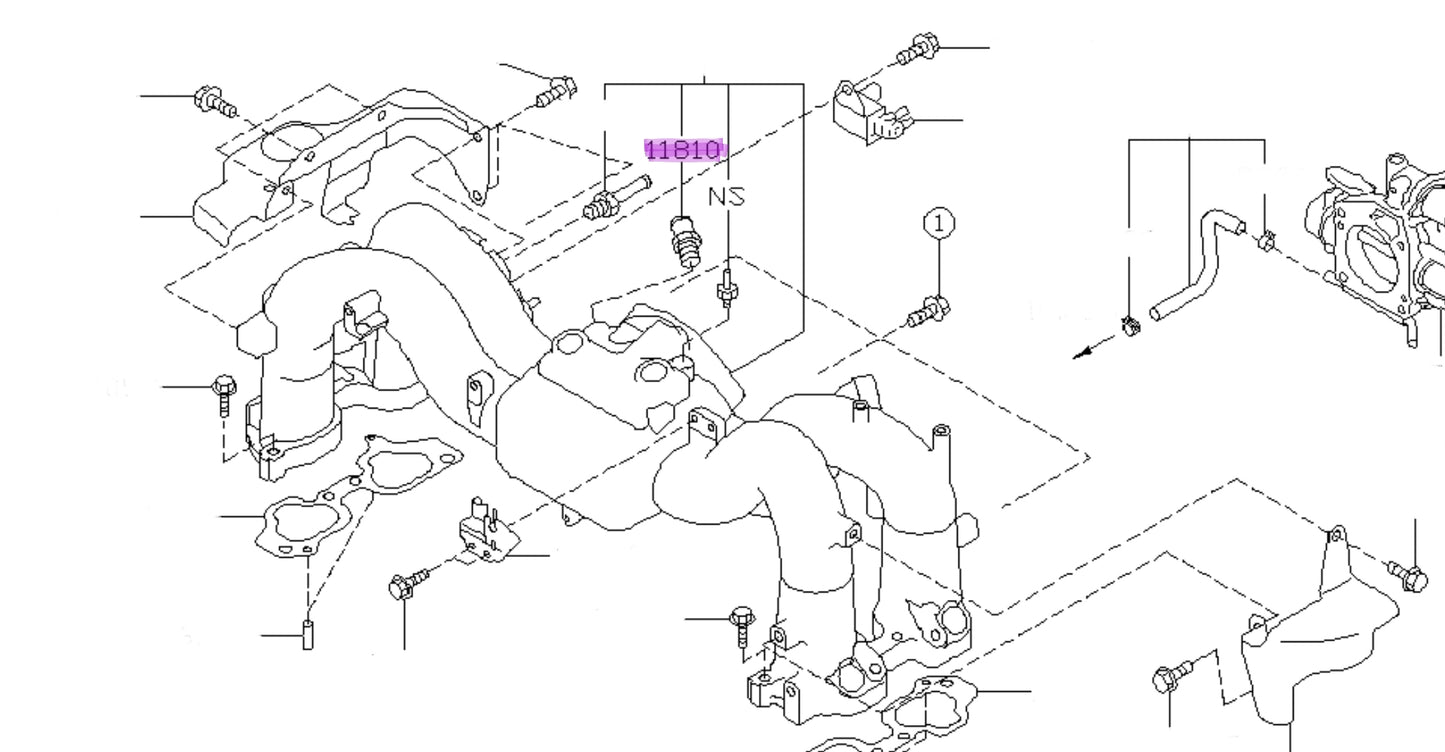 11810
NS
1